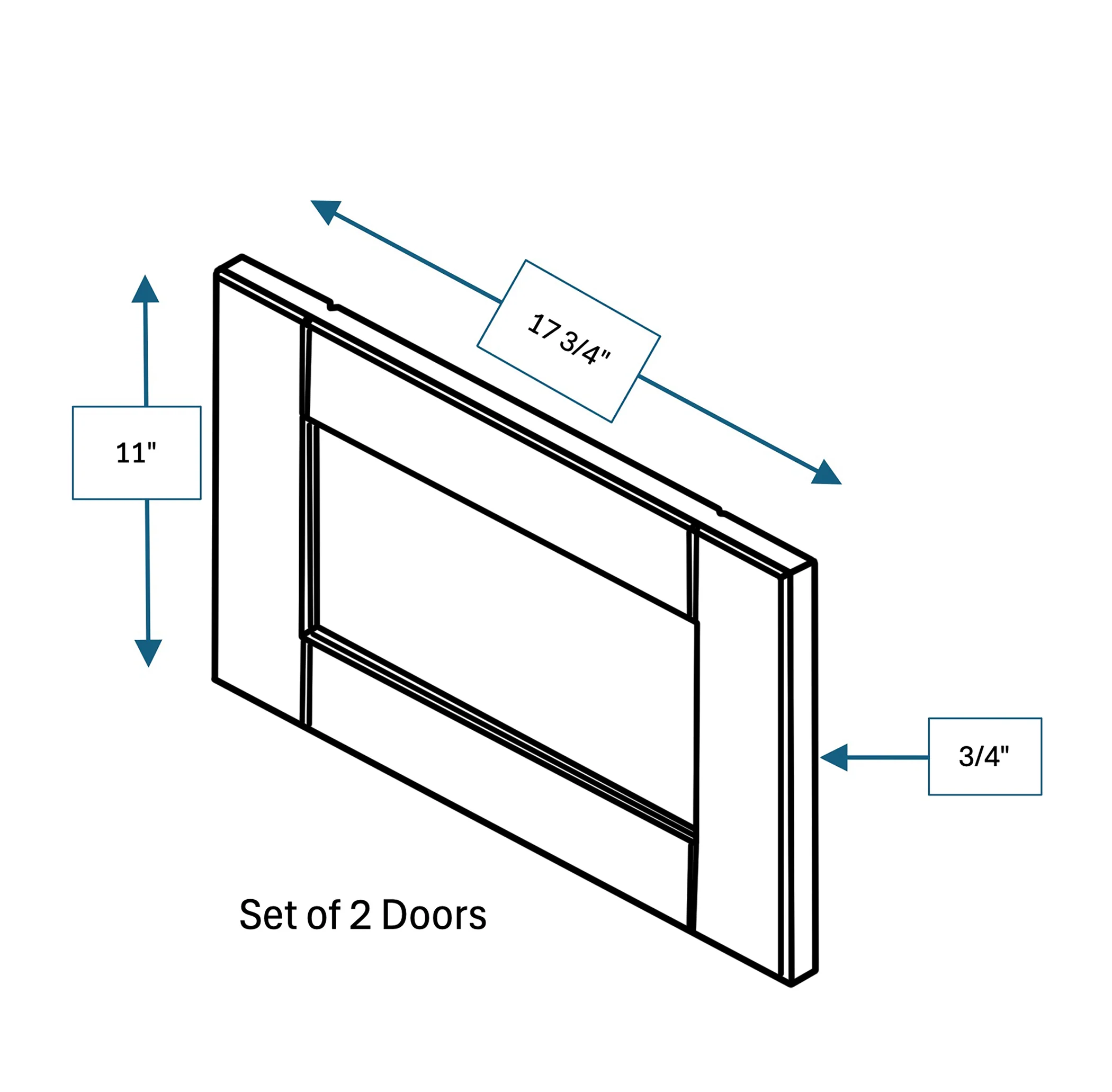 17 3/4"

11"

3/4"

Set of 2 Doors