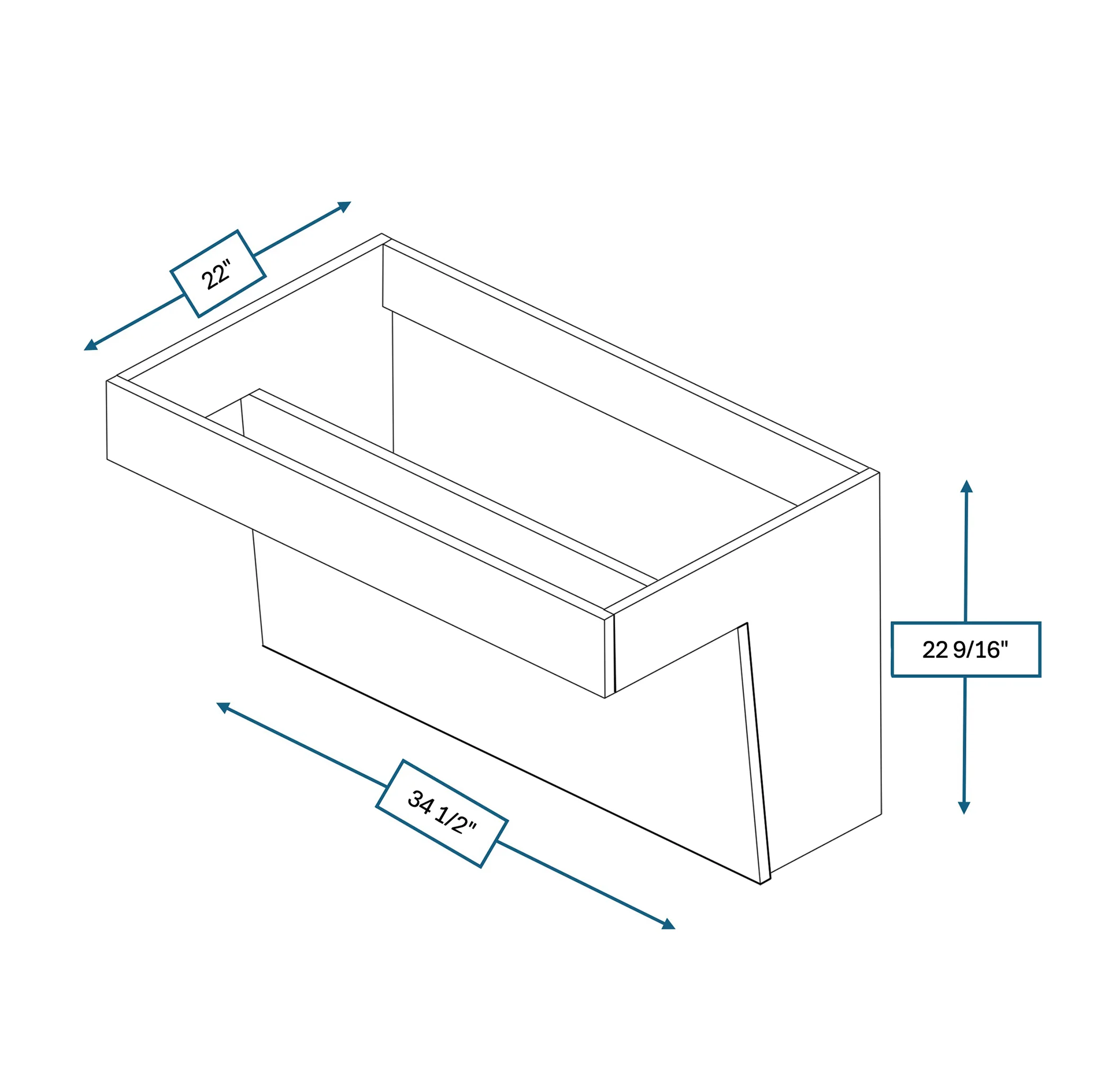 22"

22 9/16"

34 1/2"