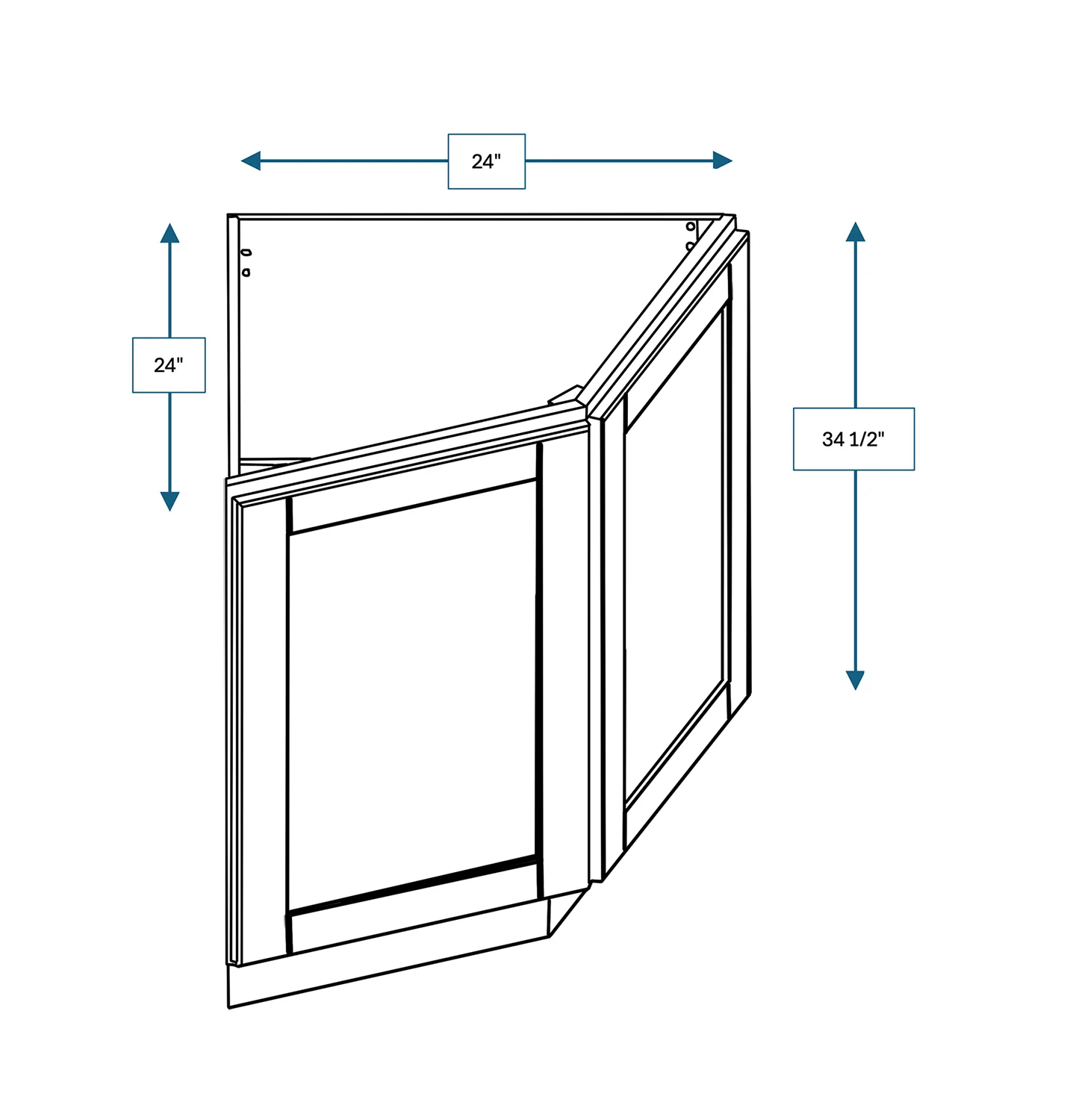 24"

24"

34 1/2"